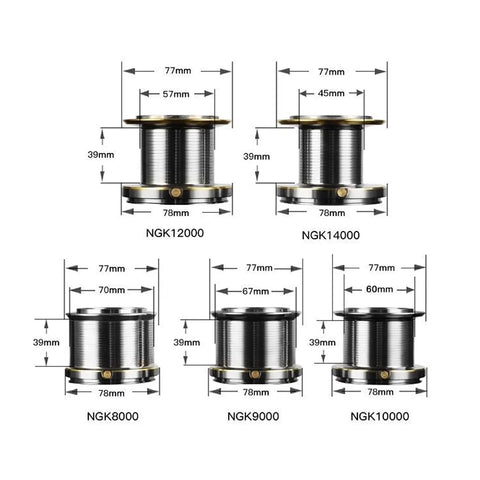 77mm
57mm
39mm
78mm
NGK12000

77mm
45mm
39mm
78mm
NGK14000

77mm
70mm
39mm
78mm
NGK8000

77mm
67mm
39mm
78mm
NGK9000

77mm
60mm
39mm
78mm
NGK10000